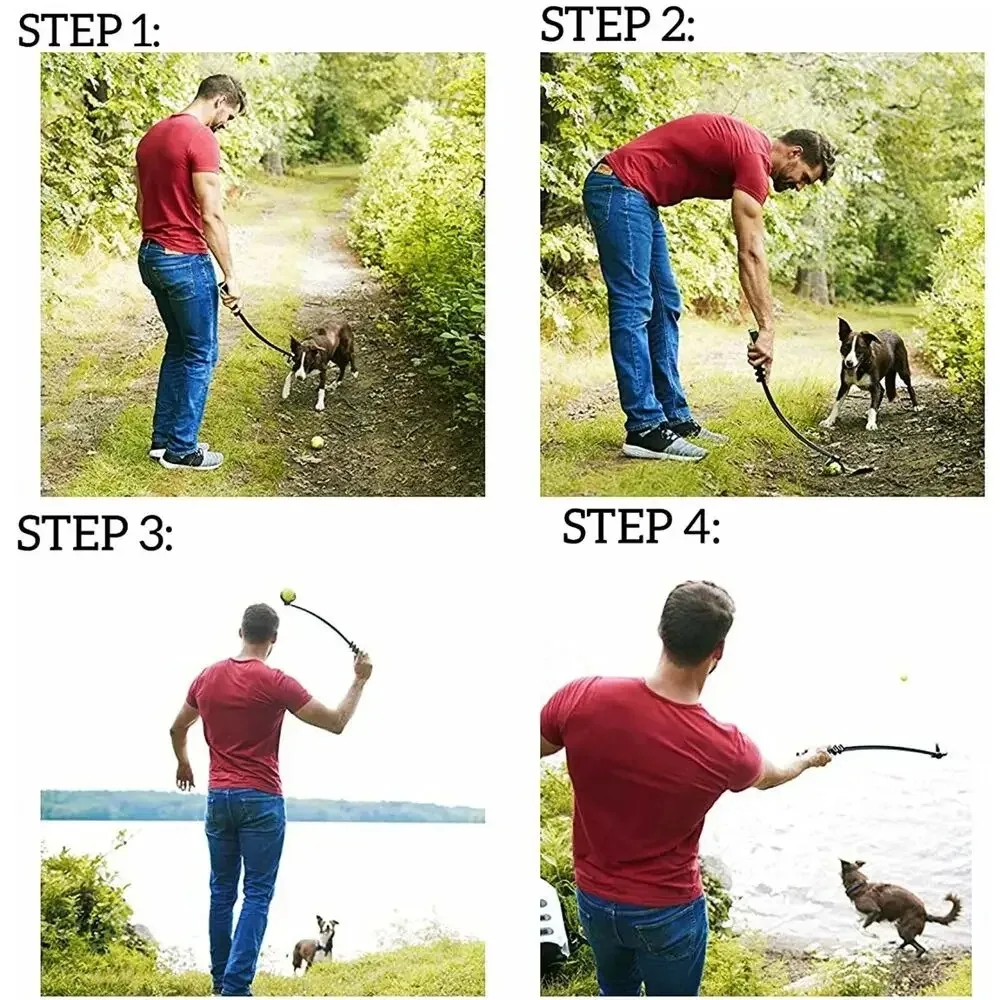 STEP 1:

STEP 2:

STEP 3:

STEP 4: